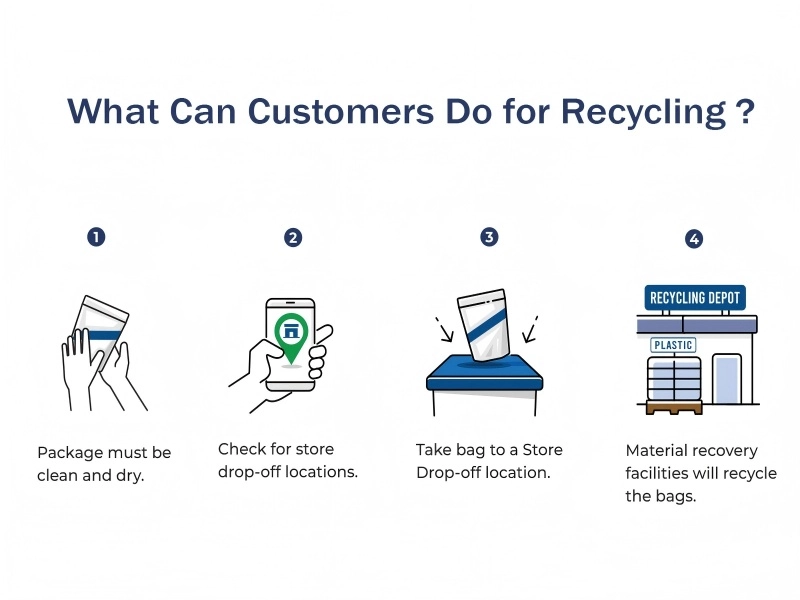 What Can Customers Do for Recycling ?

1

Package must be clean and dry.

2

Check for store drop-off locations.

3

Take bag to a Store Drop-off location.

4

RECYCLING DEPOT

PLASTIC

Material recovery facilities will recycle the bags.